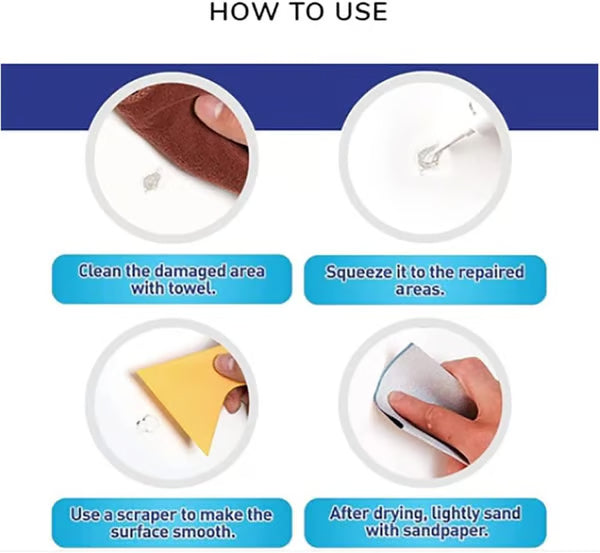 HOW TO USE

Clean the damaged area with towel.

Squeeze it to the repaired areas.

Use a scraper to make the surface smooth.

After drying, lightly sand with sandpaper.