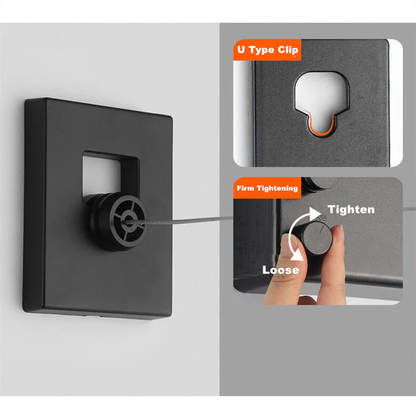 U Type Clip

Firm Tightening

Tighten

Loose