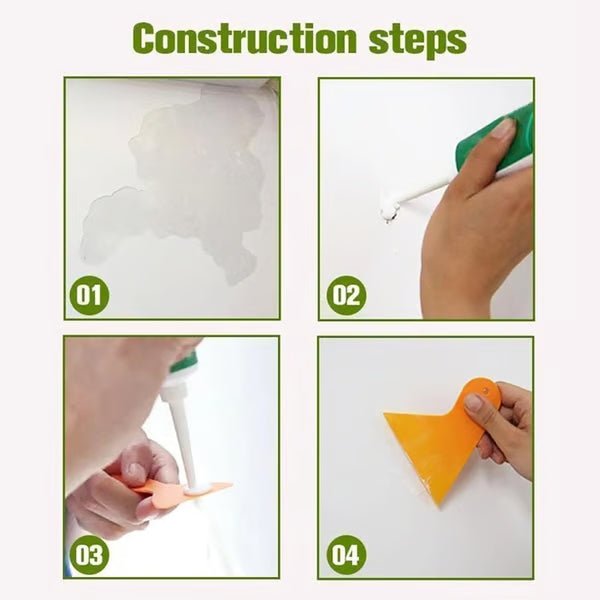 Construction steps

01

02

03

04