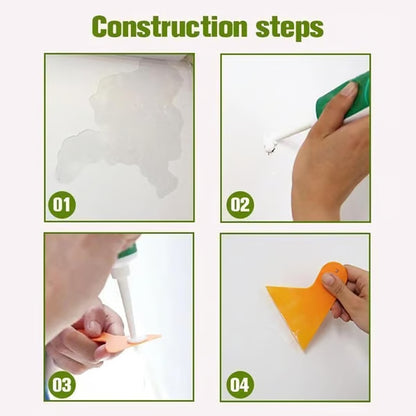 Construction steps

01

02

03

04