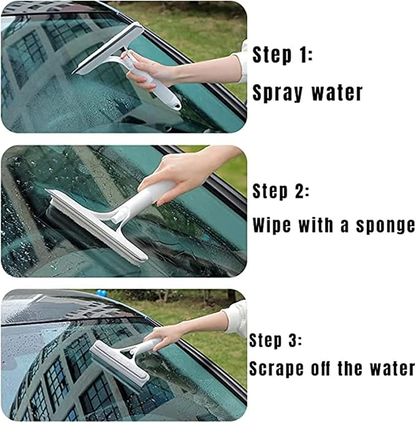 Step 1:
Spray water

Step 2:
Wipe with a sponge

Step 3:
Scrape off the water