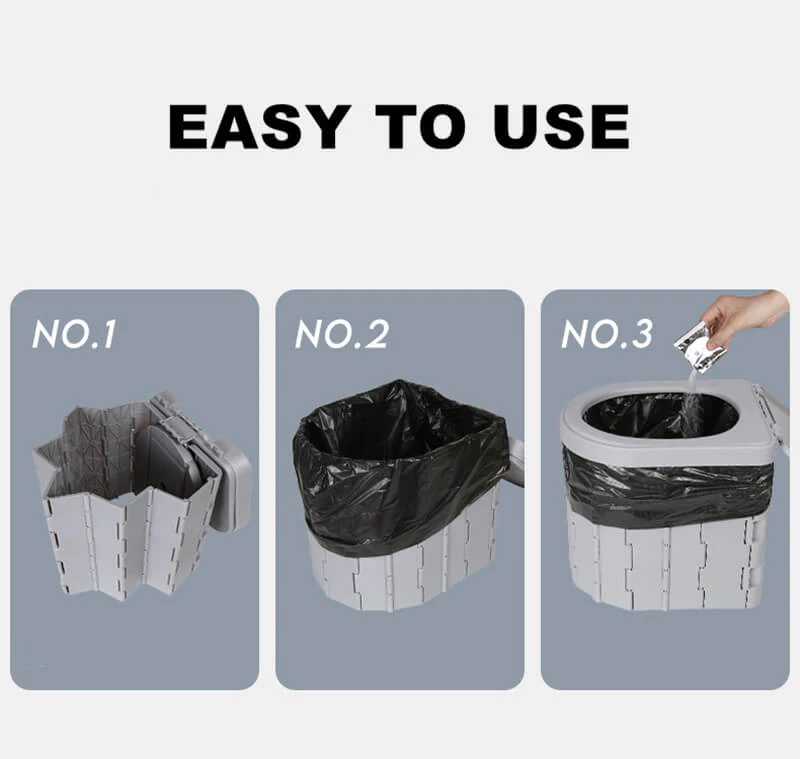 EASY TO USE

NO.1

NO.2

NO.3