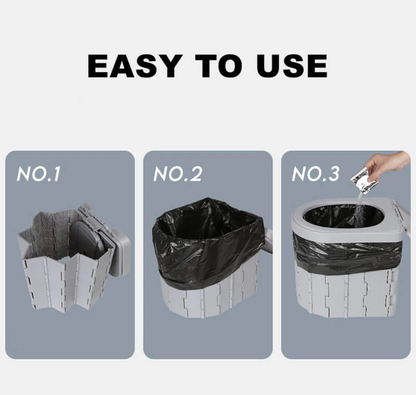 EASY TO USE

NO.1

NO.2

NO.3