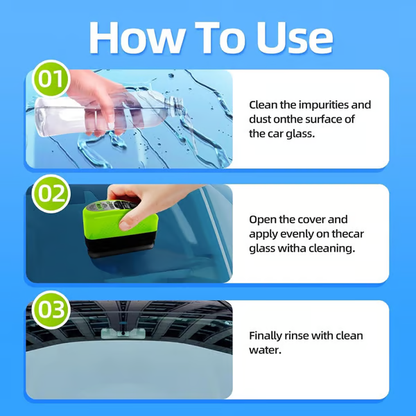 How To Use

01

Clean the impurities and dust onthe surface of the car glass.

02

Open the cover and apply evenly on thecar glass witha cleaning.

03

Finally rinse with clean water.