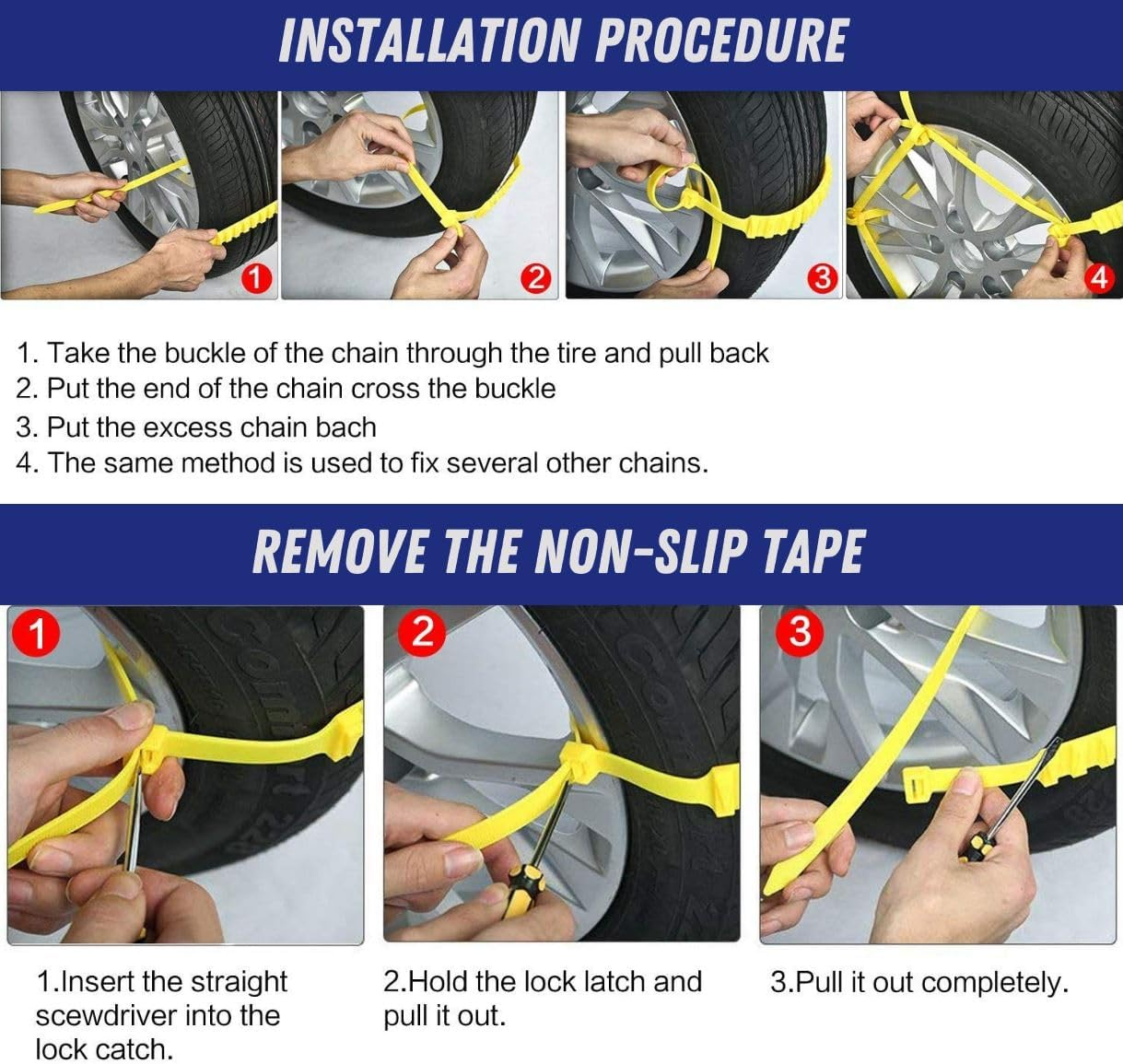 INSTALLATION PROCEDURE

1

2

3

4

1. Take the buckle of the chain through the tire and pull back
2. Put the end of the chain cross the buckle
3. Put the excess chain bach
4. The same method is used to fix several other chains.

REMOVE THE NON-SLIP TAPE

1

2

3

1.Insert the straight scewdriver into the lock catch.

2.Hold the lock latch and pull it out.

3.Pull it out completely.